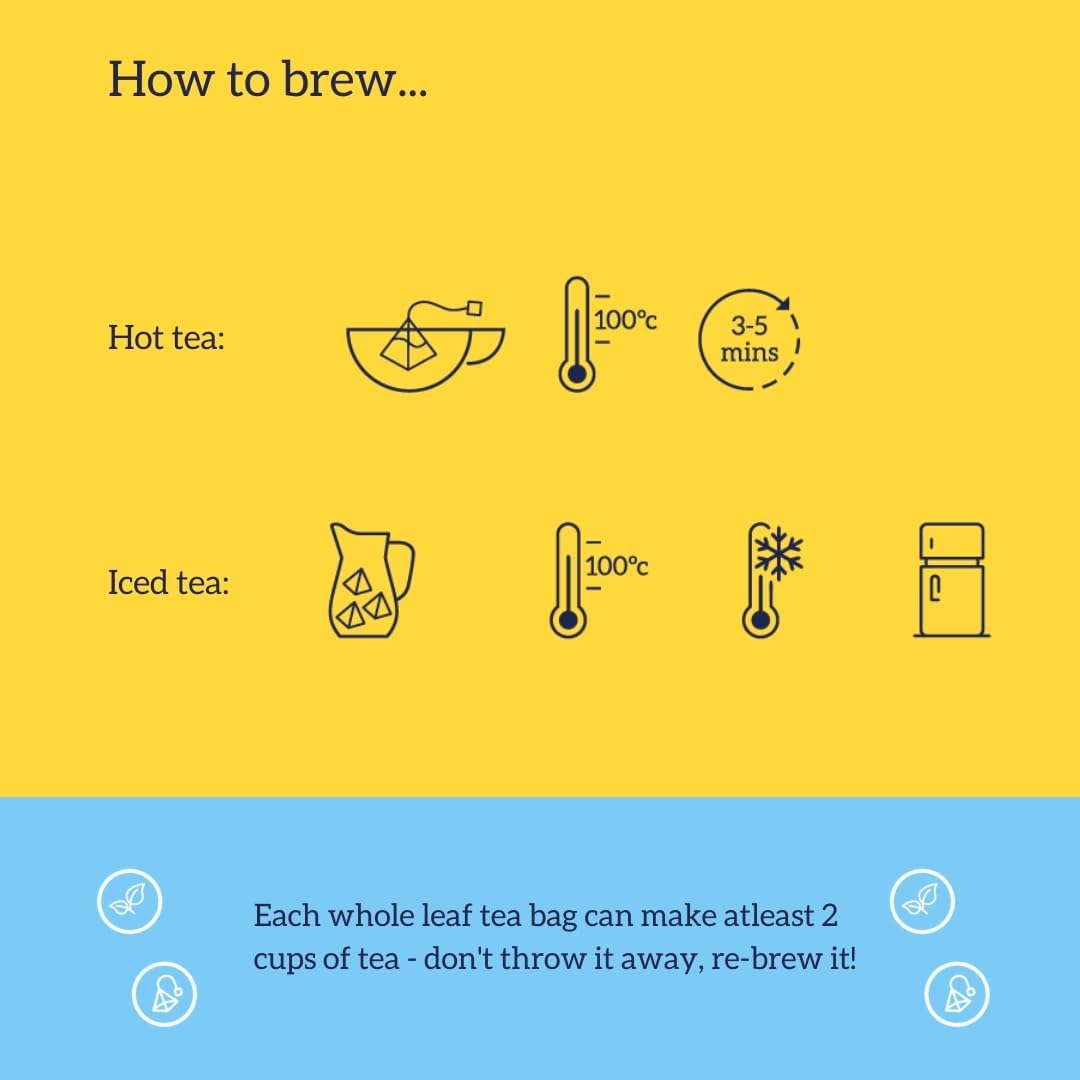 How to brew...

Hot tea:

100°c

3-5 mins

Iced tea:

100°c

Each whole leaf tea bag can make atleast 2 cups of tea - don't throw it away, re-brew it!