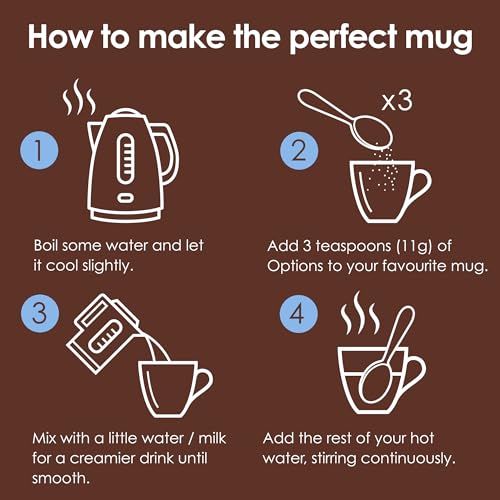 How to make the perfect mug

1

Boil some water and let it cool slightly.

2

x3

Add 3 teaspoons (11g) of Options to your favourite mug.

3

Mix with a little water / milk for a creamier drink until smooth.

4

Add the rest of your hot water, stirring continuously.