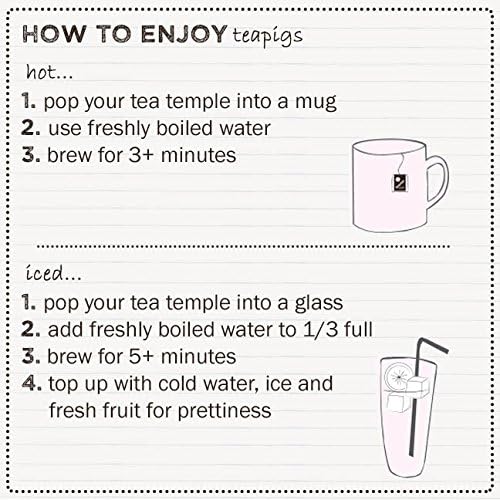 HOW TO ENJOY teapigs

hot...

1. pop your tea temple into a mug
2. use freshly boiled water
3. brew for 3+ minutes

iced...

1. pop your tea temple into a glass
2. add freshly boiled water to 1/3 full
3. brew for 5+ minutes
4. top up with cold water, ice and fresh fruit for prettiness