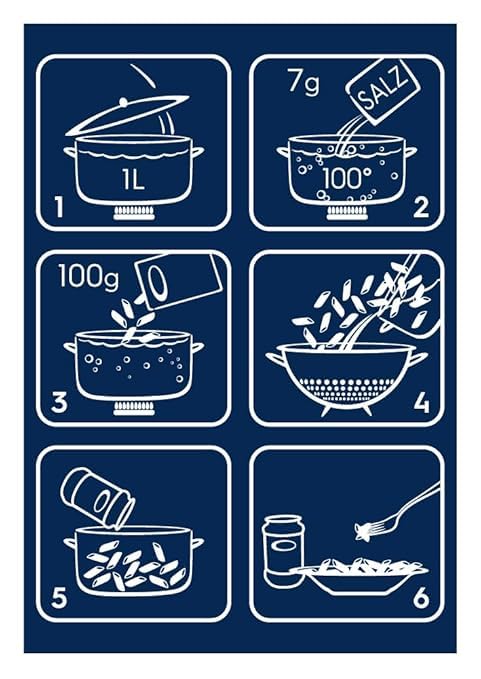 1L
1

7g
SALZ
100°
2

100g
3

4

5

6