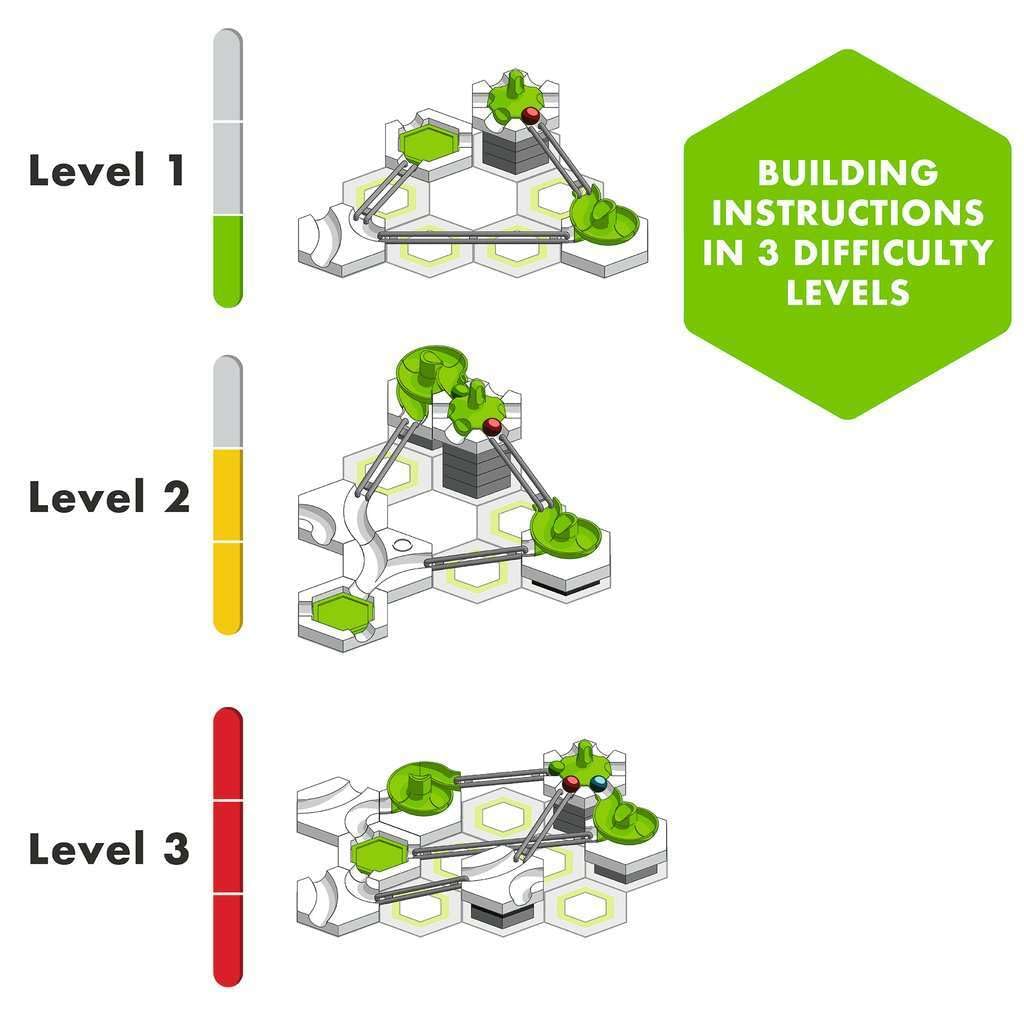 Level 1

BUILDING INSTRUCTIONS IN 3 DIFFICULTY LEVELS

Level 2

Level 3