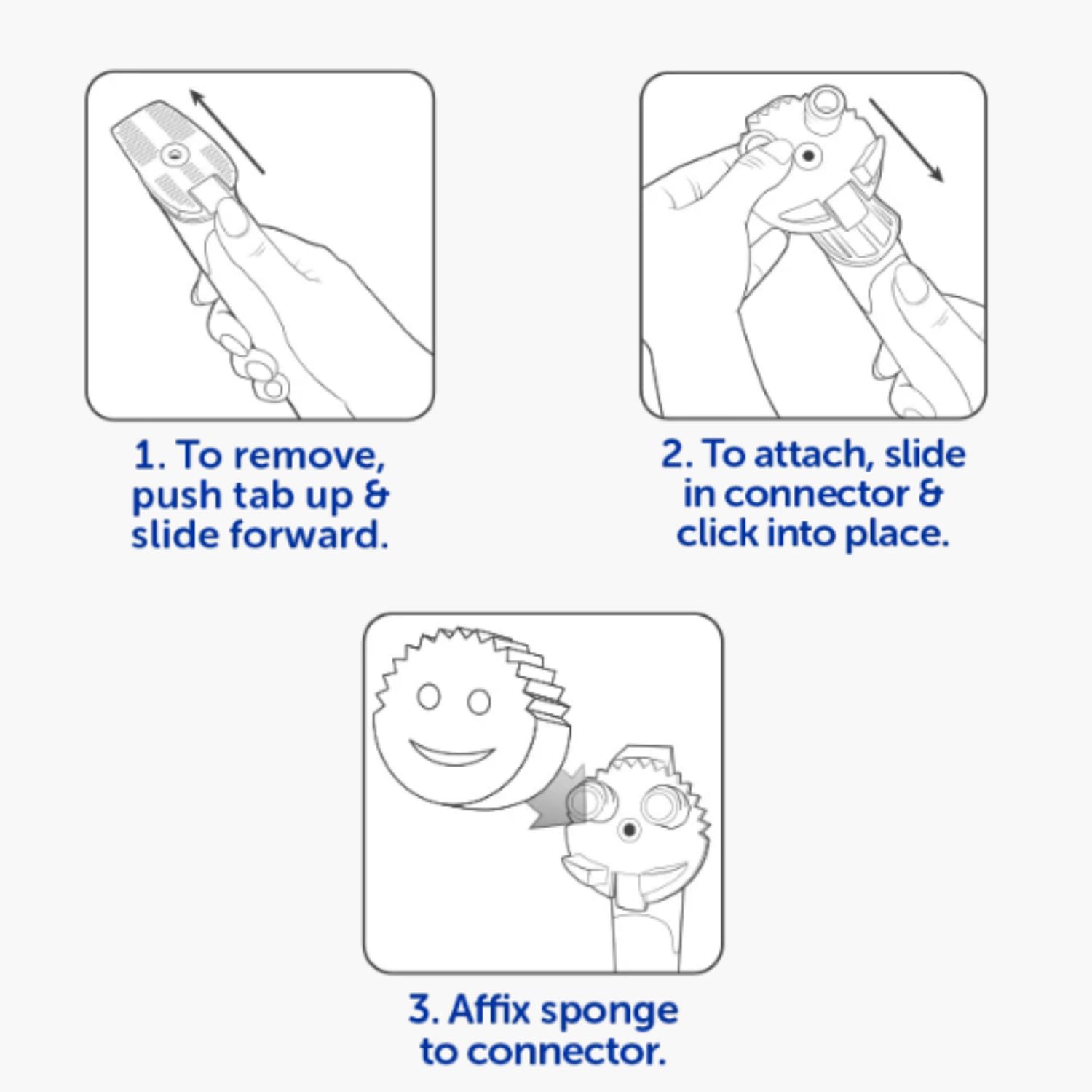 1. To remove, push tab up & slide forward.

2. To attach, slide in connector & click into place.

3. Affix sponge to connector.