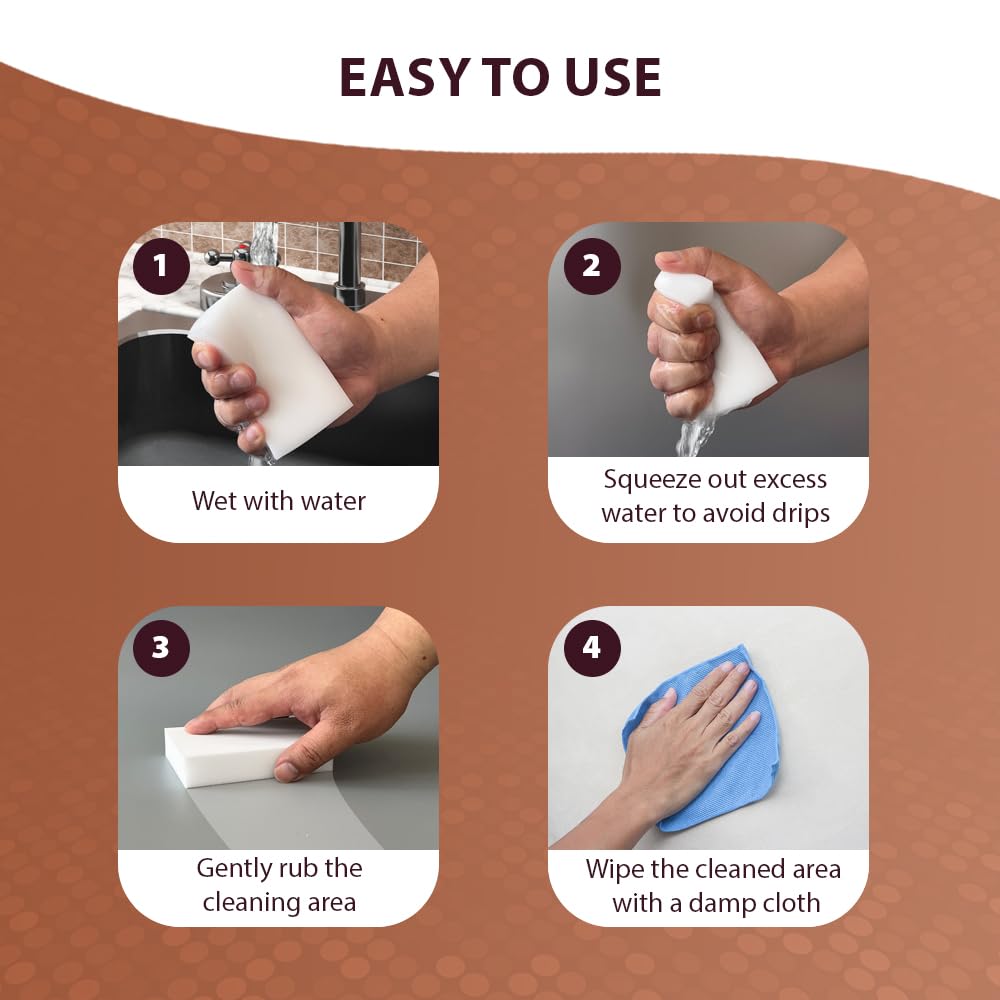 EASY TO USE

1

Wet with water

2

Squeeze out excess water to avoid drips

3

Gently rub the cleaning area

4

Wipe the cleaned area with a damp cloth