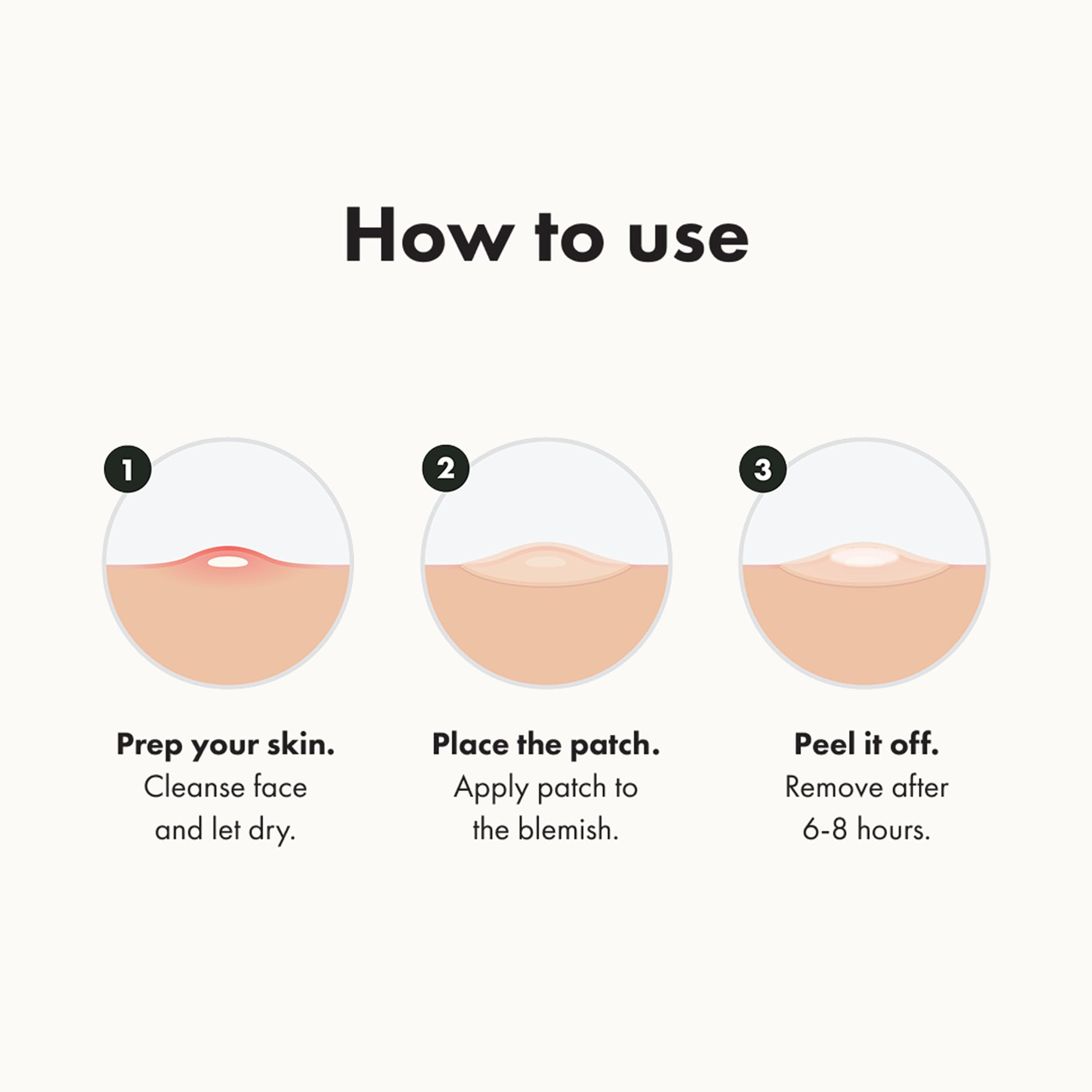 How to use

1

Prep your skin.
Cleanse face and let dry.

2

Place the patch.
Apply patch to the blemish.

3

Peel it off.
Remove after 6-8 hours.