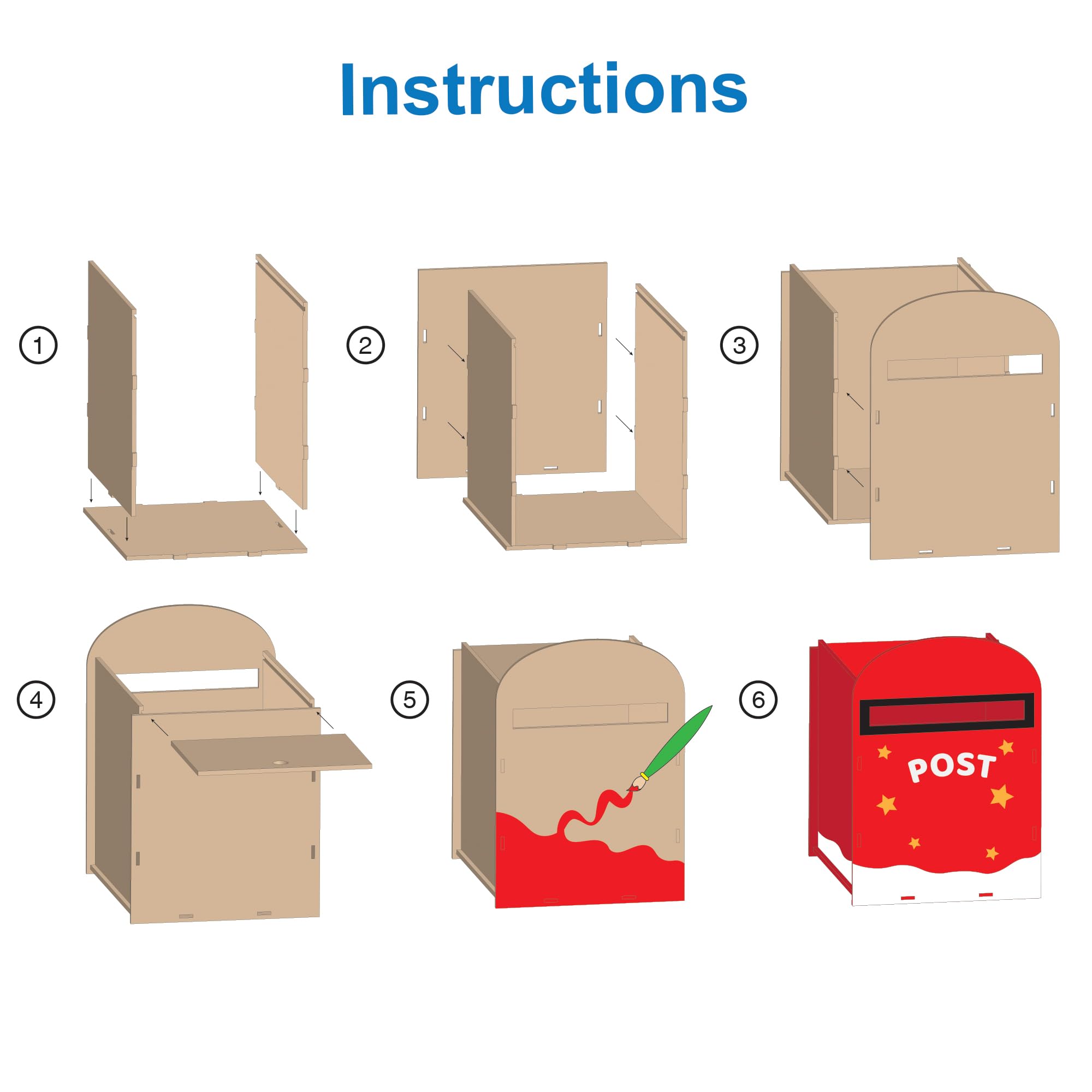 Instructions

1

2

3

4

5

6

POST