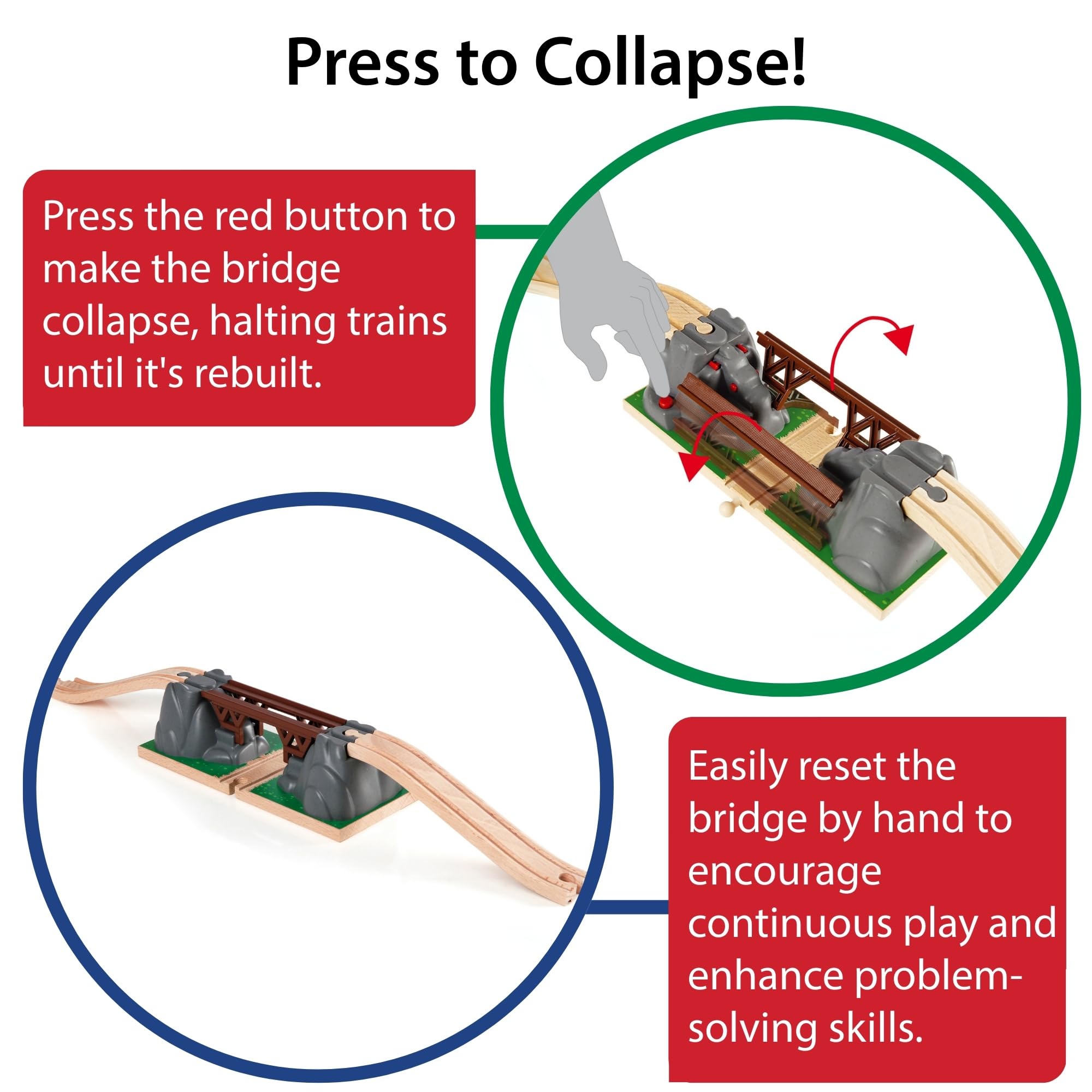 Press to Collapse!

Press the red button to make the bridge collapse, halting trains until it's rebuilt.

Easily reset the bridge by hand to encourage continuous play and enhance problem-solving skills.