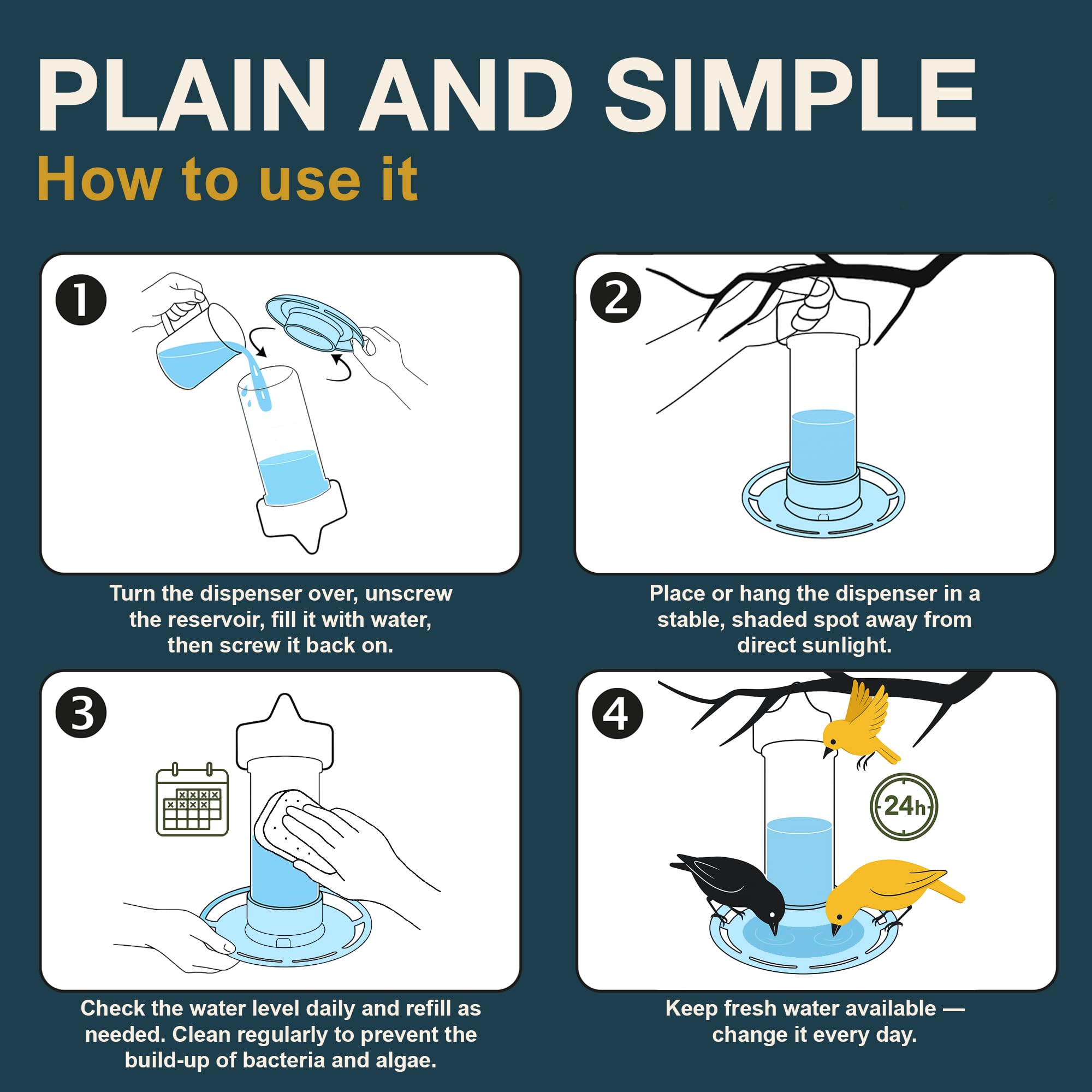 PLAIN AND SIMPLE
How to use it

1

Turn the dispenser over, unscrew the reservoir, fill it with water, then screw it back on.

2

Place or hang the dispenser in a stable, shaded spot away from direct sunlight.

3

Check the water level daily and refill as needed. Clean regularly to prevent the build-up of bacteria and algae.

4

24h

Keep fresh water available — change it every day.