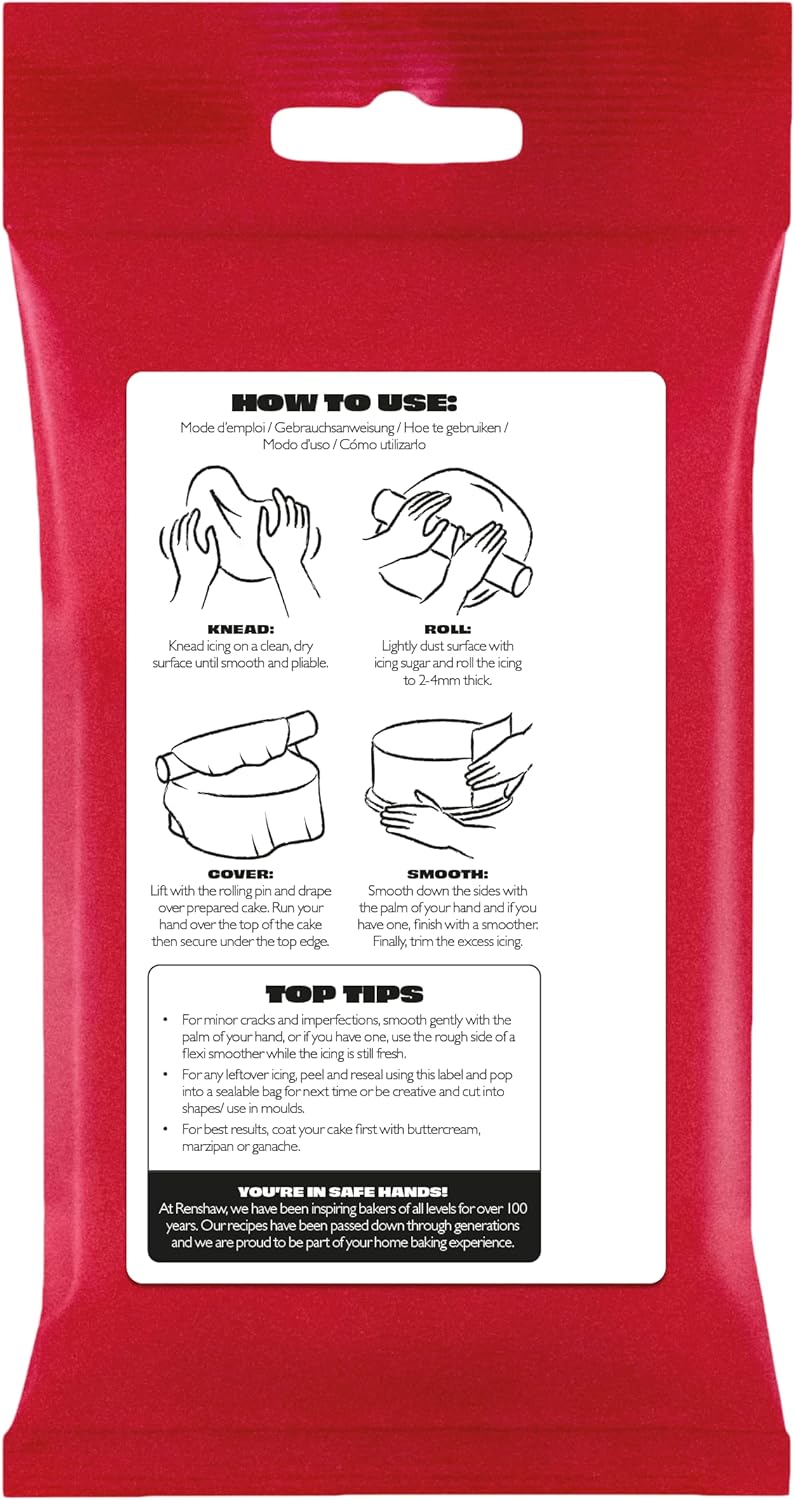 HOW TO USE:
Mode d'emploi / Gebrauchsanweisung / Hoe te gebruiken / Modo d'uso / Cómo utilizarlo

KNEAD:
Knead icing on a clean, dry surface until smooth and pliable.

ROLL:
Lightly dust surface with icing sugar and roll the icing to 2-4mm thick.

COVER:
Lift with the rolling pin and drape over prepared cake. Run your hand over the top of the cake then secure under the top edge.

SMOOTH:
Smooth down the sides with the palm of your hand and if you have one, finish with a smoother. Finally, trim the excess icing.

TOP TIPS

• For minor cracks and imperfections, smooth gently with the palm of your hand, or if you have one, use the rough side of a flexi smoother while the icing is still fresh.
• For any leftover icing, peel and reseal using this label and pop into a sealable bag for next time or be creative and cut into shapes/ use in moulds.
• For best results, coat your cake first with buttercream, marzipan or ganache.

YOU'RE IN SAFE HANDS!
At Renshaw, we have been inspiring bakers of all levels for over 100 years. Our recipes have been passed down through generations and we are proud to be part of your home baking experience.