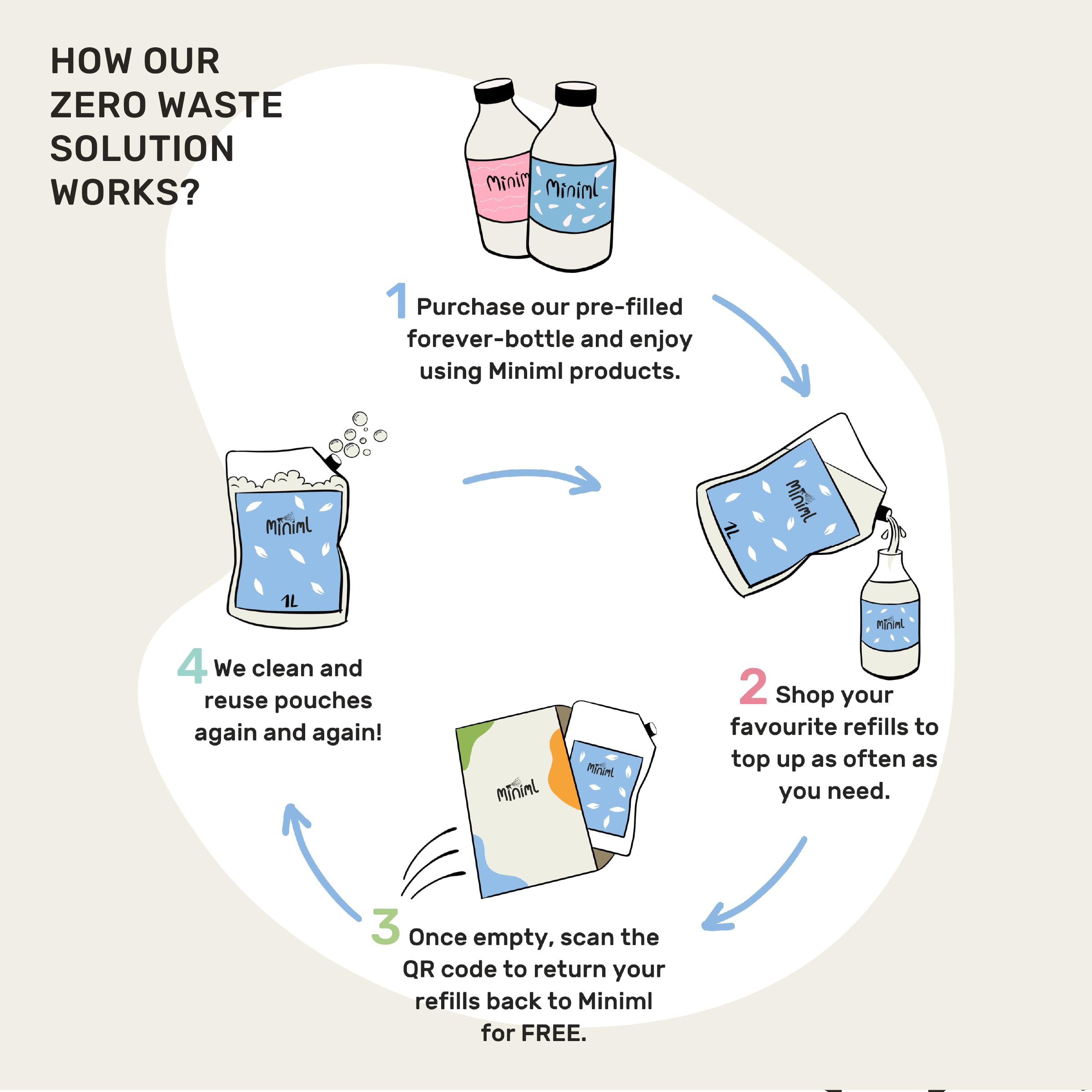 HOW OUR ZERO WASTE SOLUTION WORKS?

Minim Miniml

1 Purchase our pre-filled forever-bottle and enjoy using Miniml products.

Miniml 1L

Miniml

2 Shop your favourite refills to top up as often as you need.

Miniml Miniml

3 Once empty, scan the QR code to return your refills back to Miniml for FREE.

Miniml 1L

4 We clean and reuse pouches again and again!