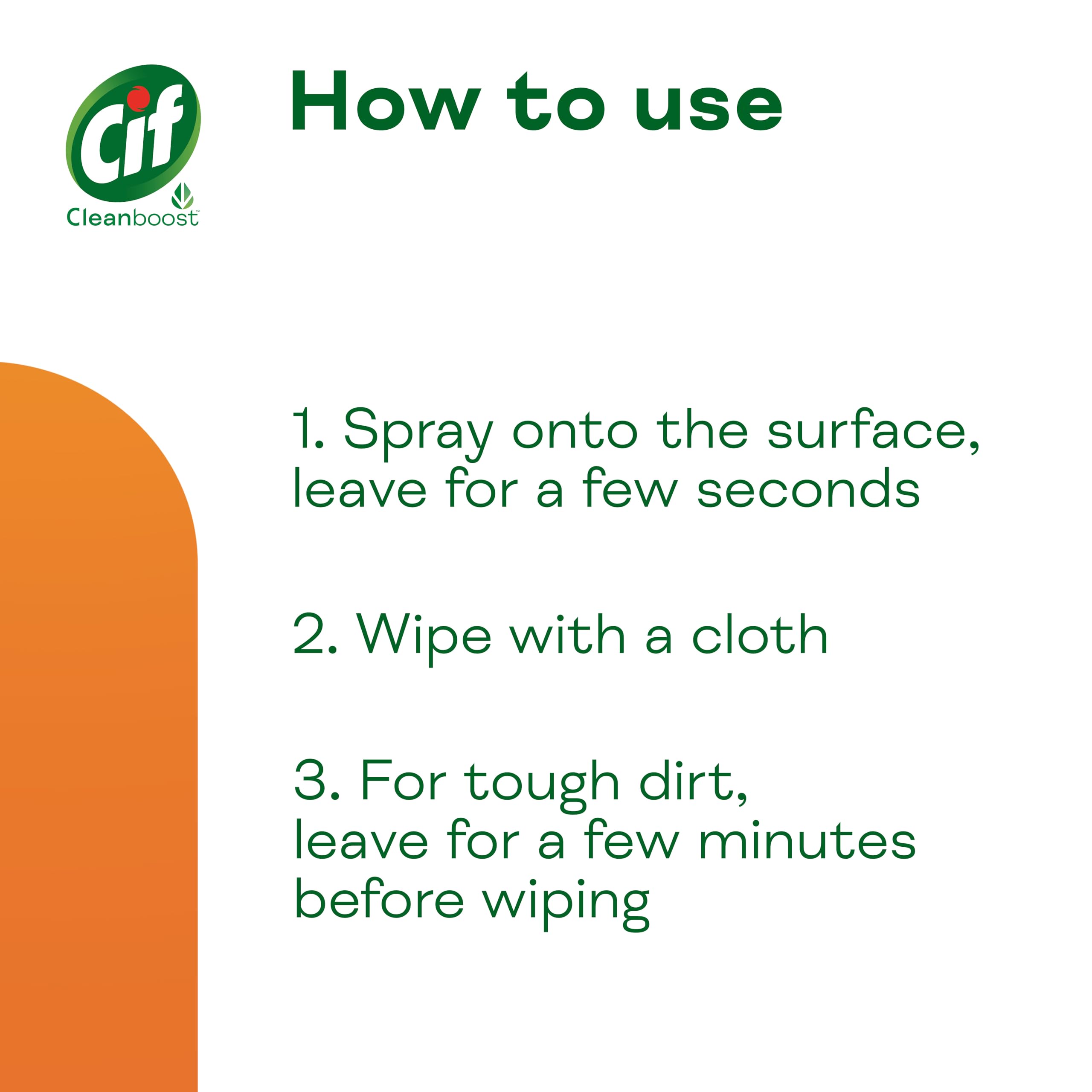 Cif
Cleanboost™

How to use

1. Spray onto the surface, leave for a few seconds

2. Wipe with a cloth

3. For tough dirt, leave for a few minutes before wiping