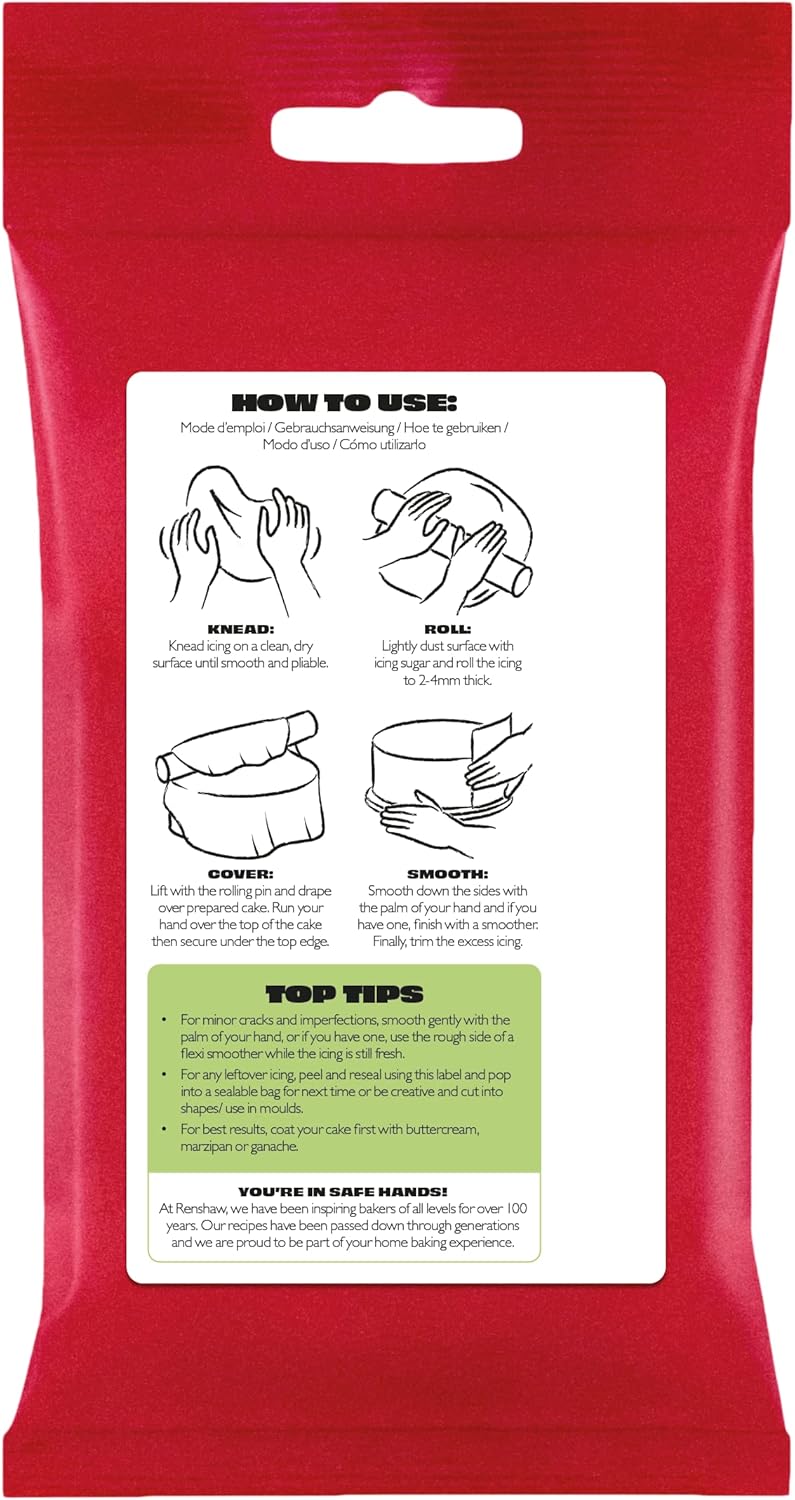 HOW TO USE:

Mode d'emploi / Gebrauchsanweisung / Hoe te gebruiken / Modo d'uso / Cómo utilizarlo

KNEAD:
Knead icing on a clean, dry surface until smooth and pliable.

ROLL:
Lightly dust surface with icing sugar and roll the icing to 2-4mm thick.

COVER:
Lift with the rolling pin and drape over prepared cake. Run your hand over the top of the cake then secure under the top edge.

SMOOTH:
Smooth down the sides with the palm of your hand and if you have one, finish with a smoother. Finally, trim the excess icing.

TOP TIPS

• For minor cracks and imperfections, smooth gently with the palm of your hand, or if you have one, use the rough side of a flexi smoother while the icing is still fresh.

• For any leftover icing, peel and reseal using this label and pop into a sealable bag for next time or be creative and cut into shapes/ use in moulds.

• For best results, coat your cake first with buttercream, marzipan or ganache.

YOU'RE IN SAFE HANDS!
At Renshaw, we have been inspiring bakers of all levels for over 100 years. Our recipes have been passed down through generations and we are proud to be part of your home baking experience.