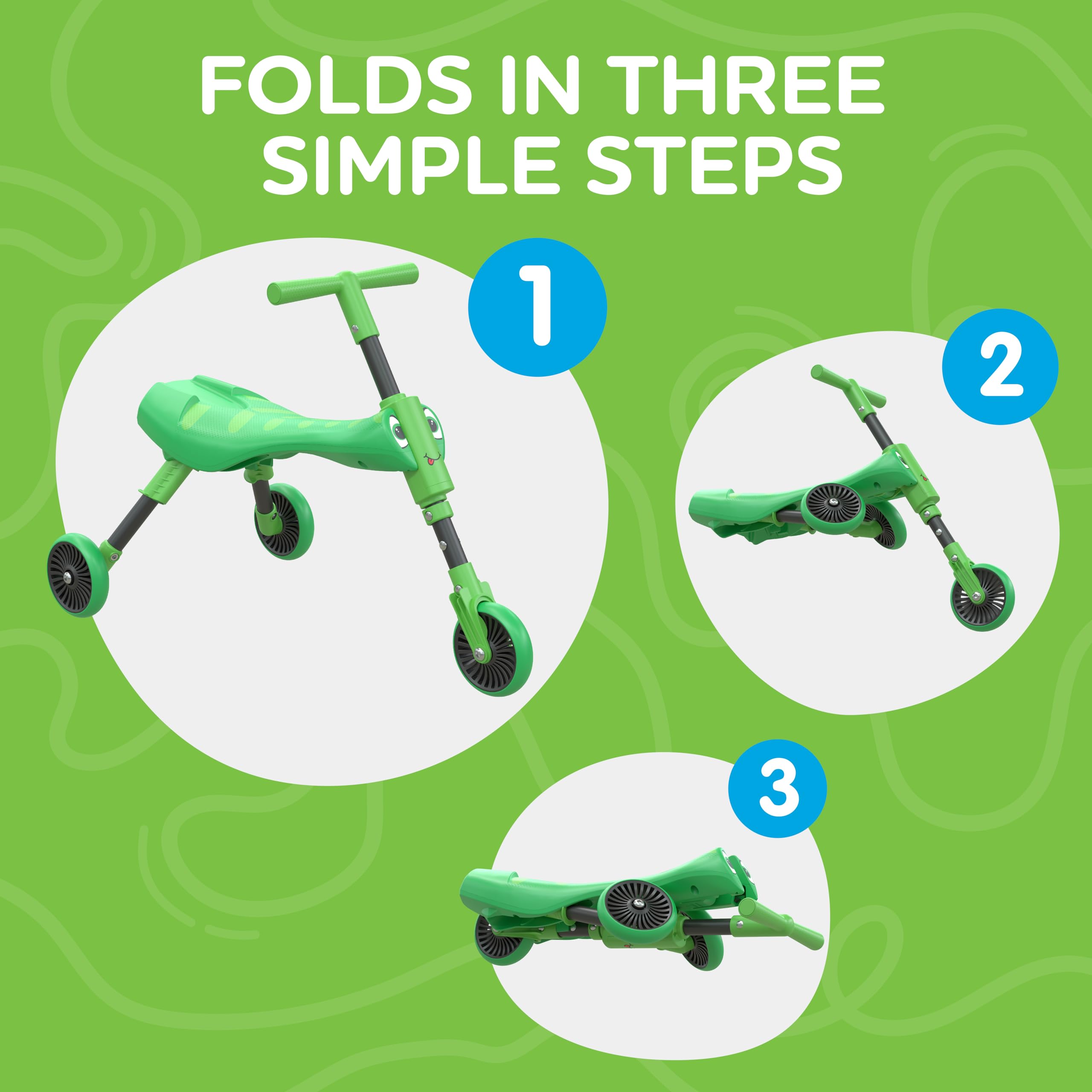 FOLDS IN THREE SIMPLE STEPS

1

2

3