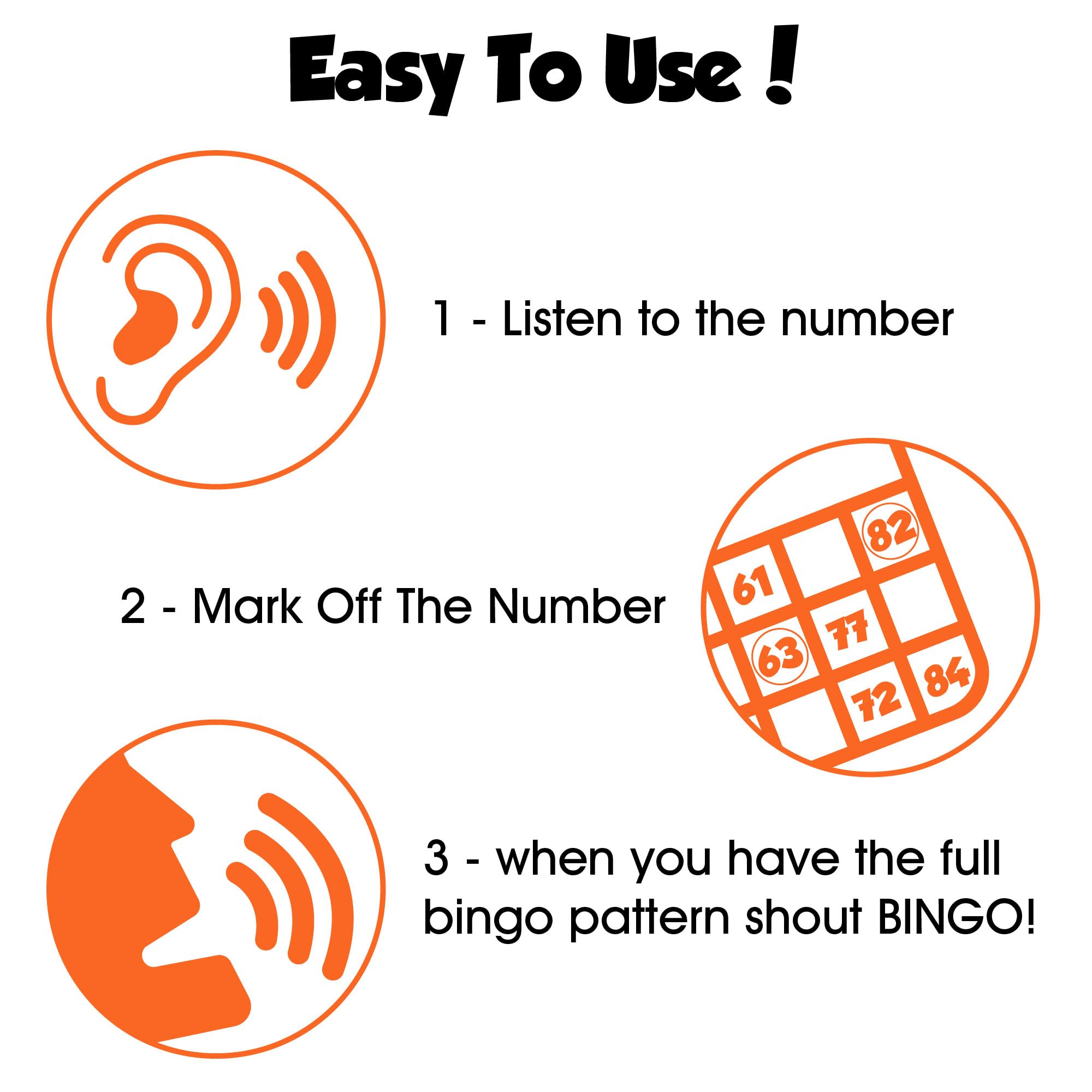 Easy To Use !

1 - Listen to the number

2 - Mark Off The Number

82
61
63
77
72
84

3 - when you have the full bingo pattern shout BINGO!