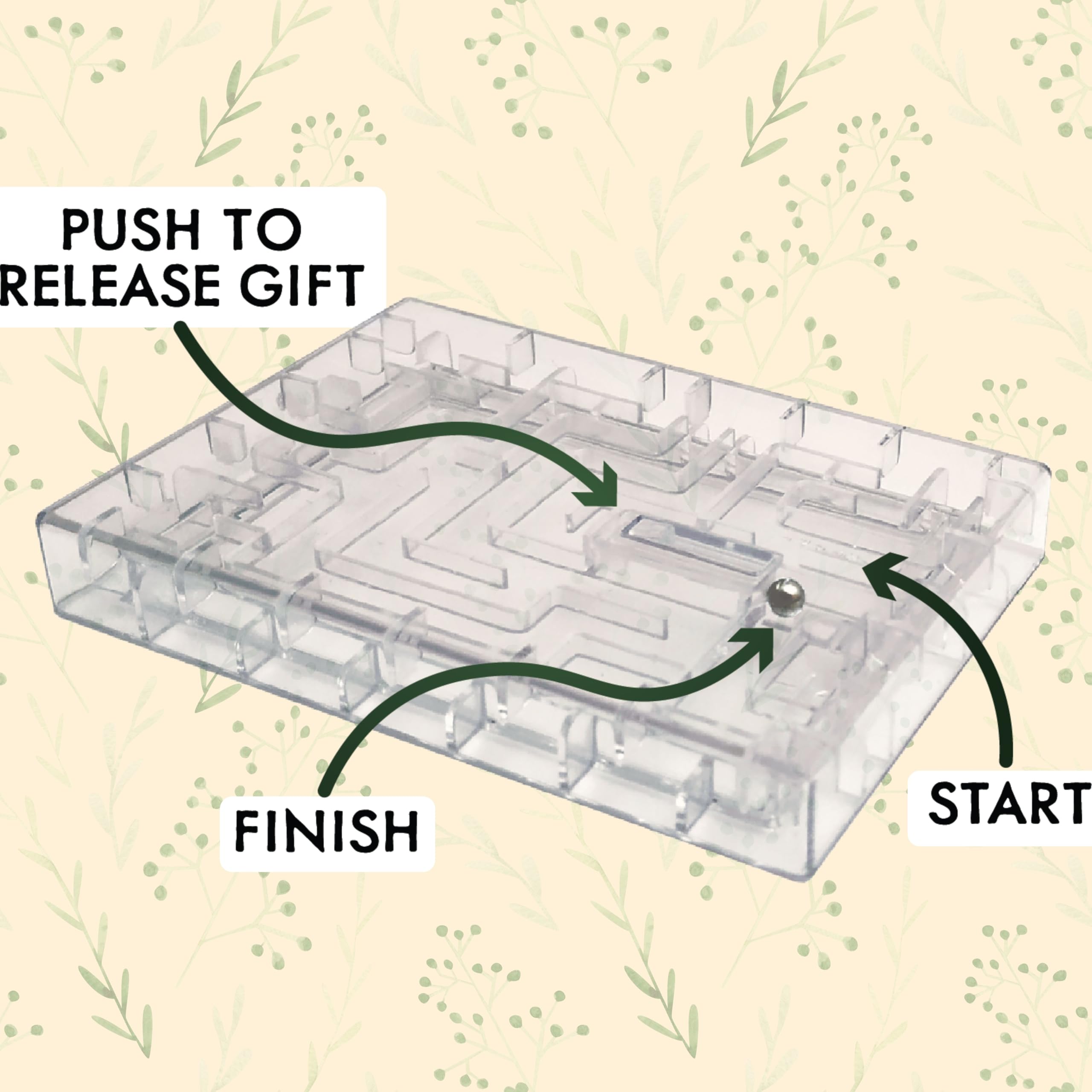 PUSH TO RELEASE GIFT

FINISH

START