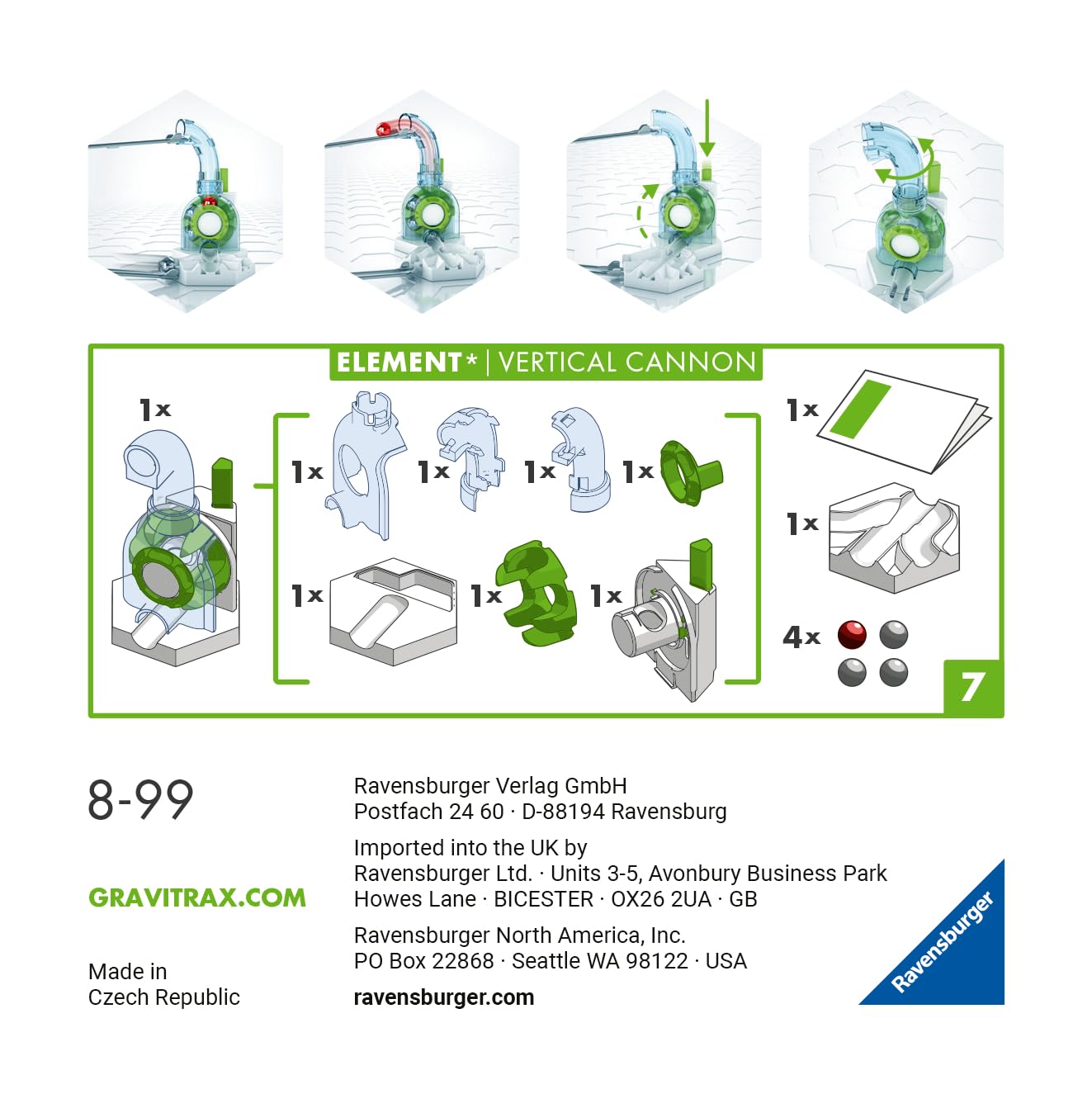 ELEMENT* | VERTICAL CANNON

1x

1x 1x 1x 1x

1x 1x 1x

1x

1x

4x

7

8-99

GRAVITRAX.COM

Made in
Czech Republic

Ravensburger Verlag GmbH
Postfach 24 60 · D-88194 Ravensburg

Imported into the UK by
Ravensburger Ltd. · Units 3-5, Avonbury Business Park
Howes Lane · BICESTER · OX26 2UA · GB

Ravensburger North America, Inc.
PO Box 22868 · Seattle WA 98122 · USA

ravensburger.com

Ravensburger