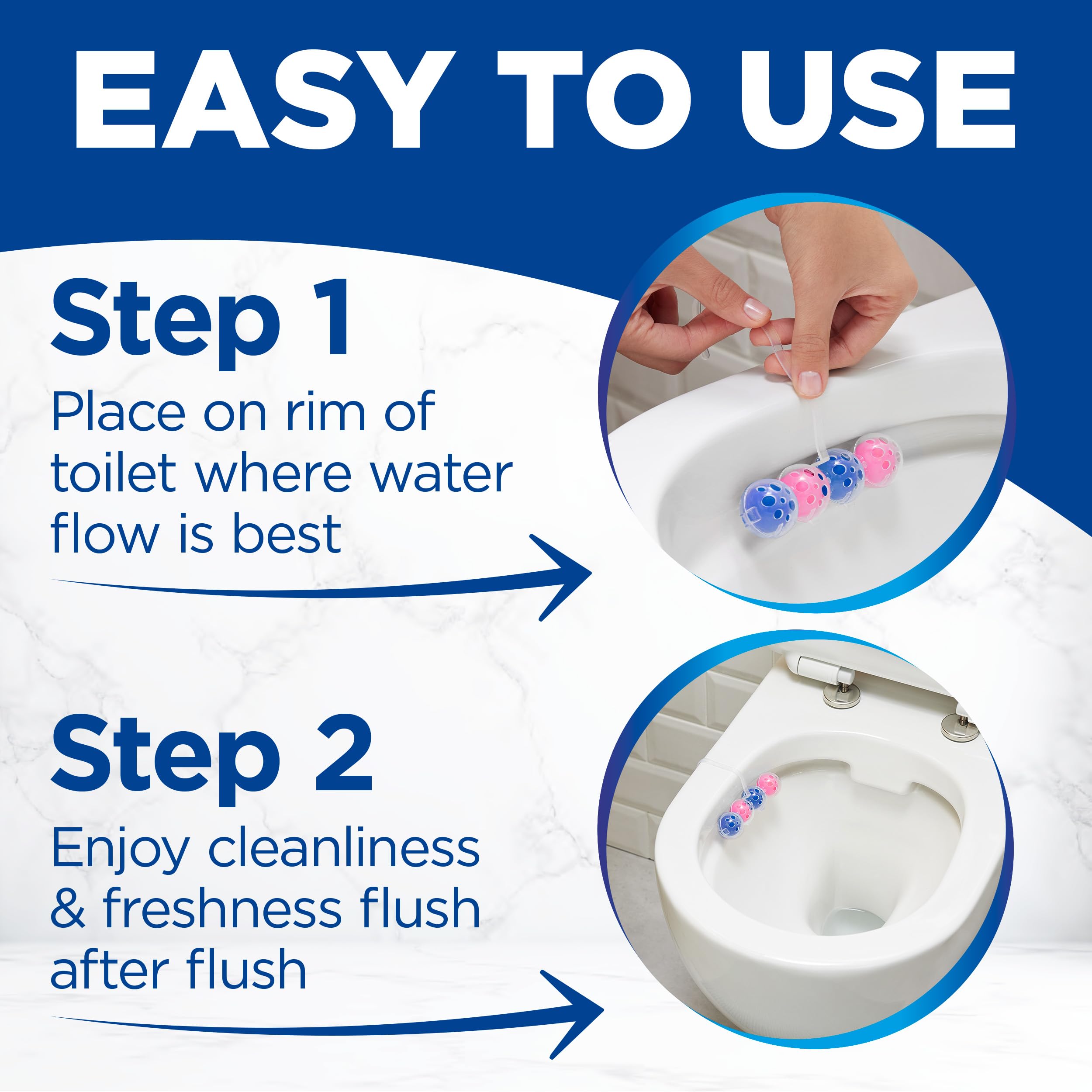 EASY TO USE

Step 1
Place on rim of toilet where water flow is best

Step 2
Enjoy cleanliness & freshness flush after flush