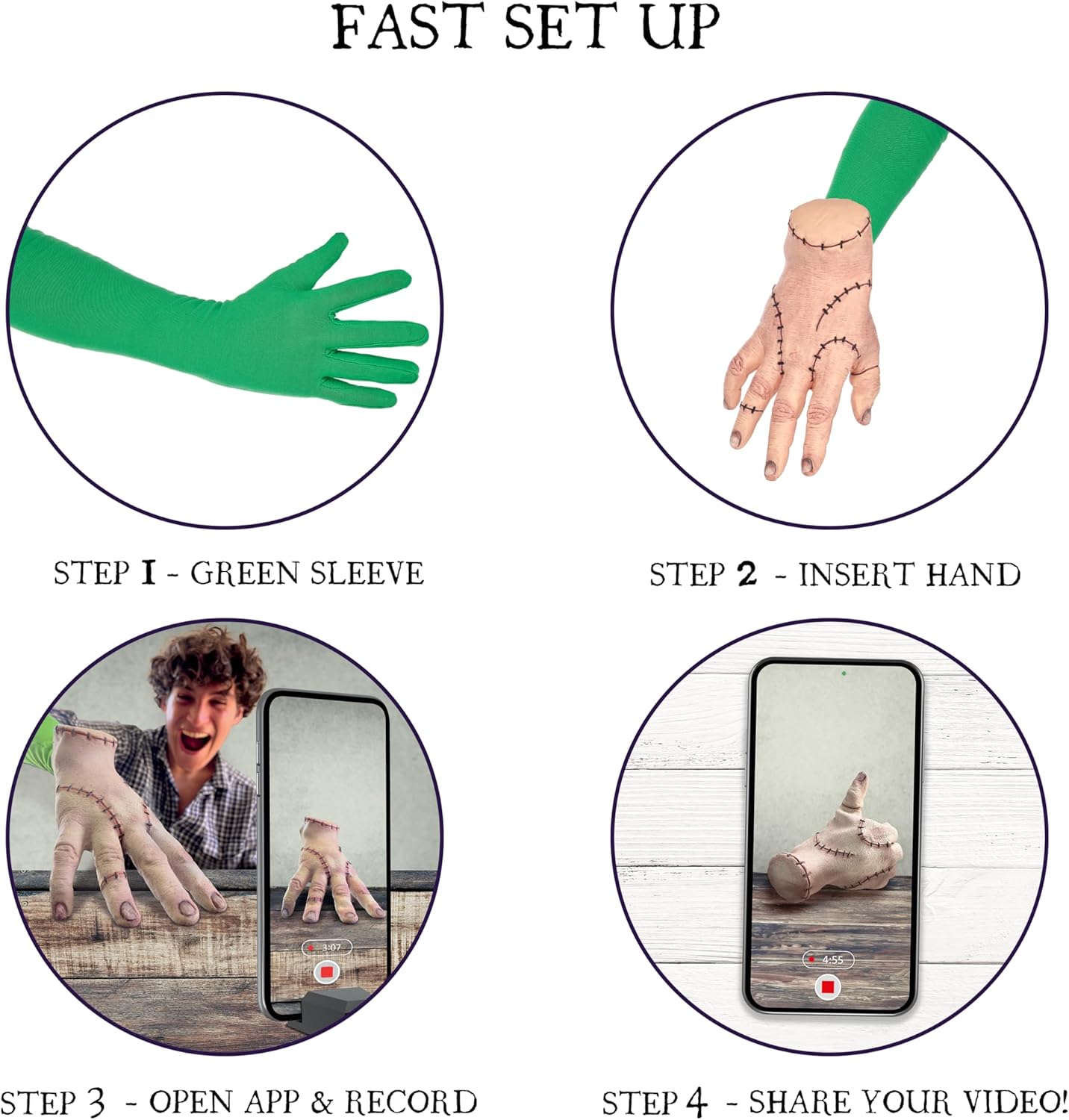 FAST SET UP

STEP 1 - GREEN SLEEVE

STEP 2 - INSERT HAND

3:07

STEP 3 - OPEN APP & RECORD

4:55

STEP 4 - SHARE YOUR VIDEO!