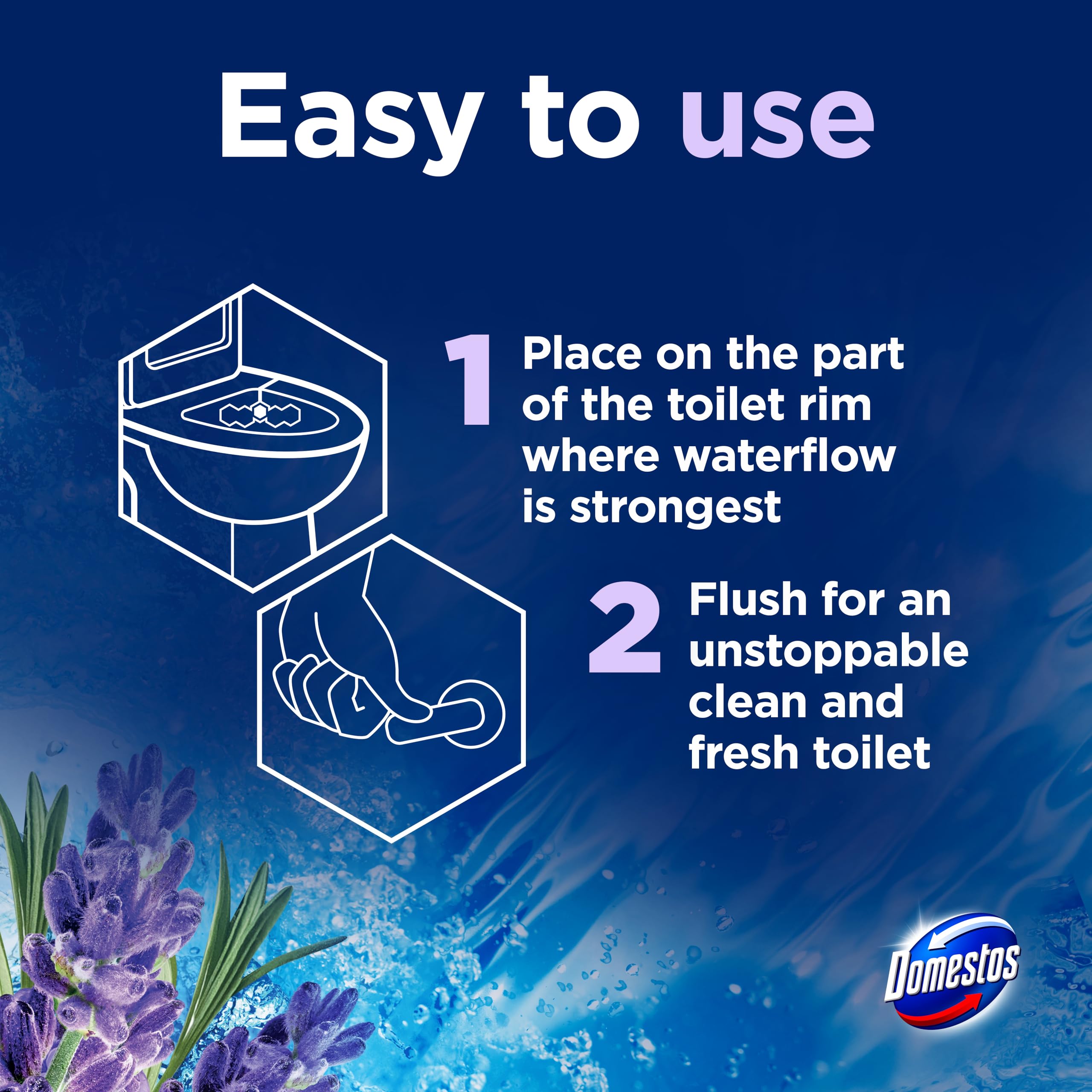 Easy to use

1 Place on the part of the toilet rim where waterflow is strongest

2 Flush for an unstoppable clean and fresh toilet

Domestos